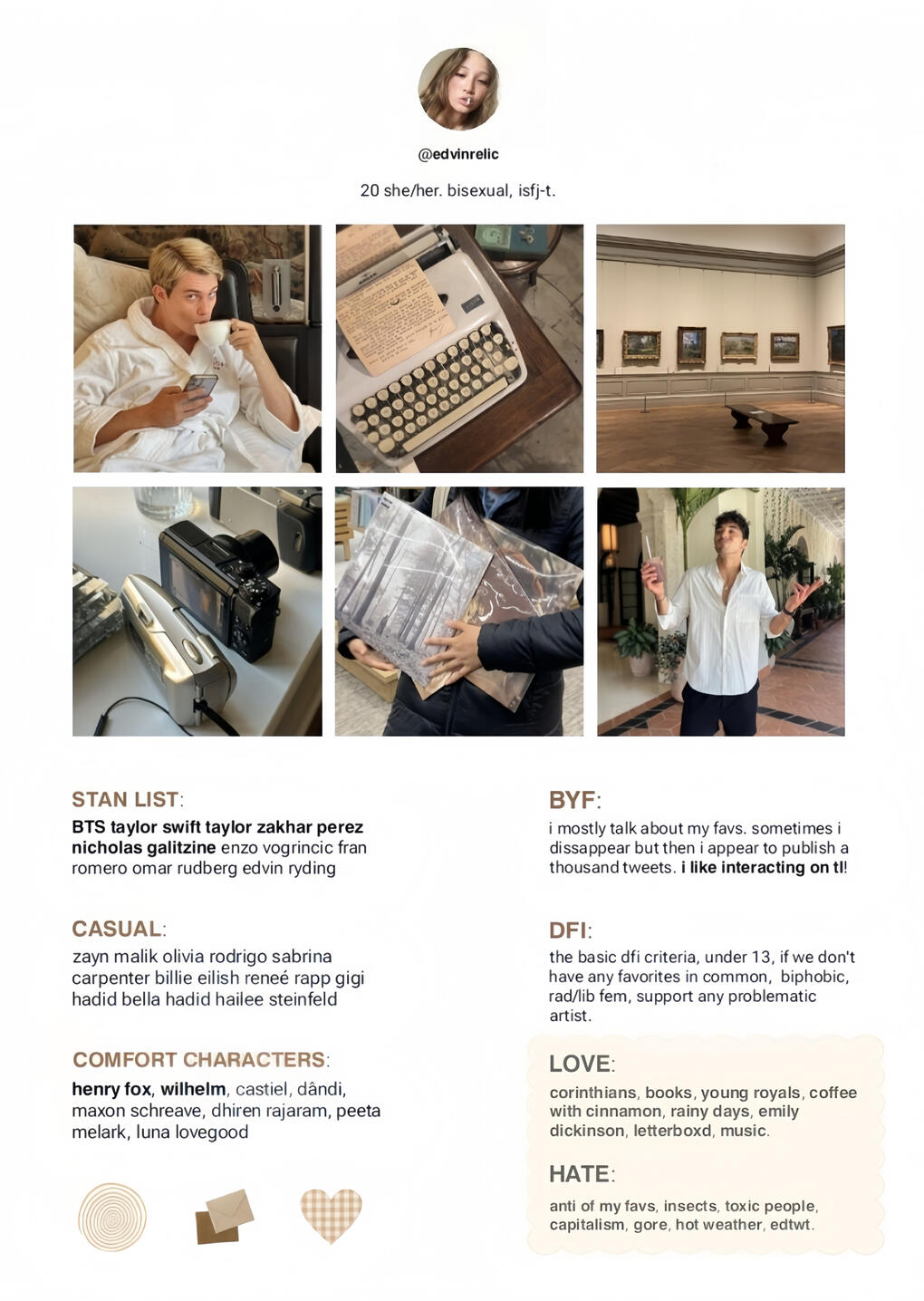 @edvinrelic

20 she/her. bisexual, isfj-t.

STAN LIST:
BTS taylor swift taylor zakhar perez nicholas galitzine enzo vogrincic fran romero omar rudberg edvin ryding

CASUAL:
zayn malik olivia rodrigo sabrina carpenter billie eilish reneé rapp gigi hadid bella hadid hailee steinfeld

COMFORT CHARACTERS:
henry fox, wilhelm, castiel, dândi, maxon schreave, dhiren rajaram, peeta melark, luna lovegood

BYF:
i mostly talk about my favs. sometimes i dissappear but then i appear to publish a thousand tweets. i like interacting on tl!

DFI:
the basic dfi criteria, under 13, if we don't have any favorites in common, biphobic, rad/lib fem, support any problematic artist.

LOVE:
corinthians, books, young royals, coffee with cinnamon, rainy days, emily dickinson, letterboxd, music.

HATE:
anti of my favs, insects, toxic people, capitalism, gore, hot weather, edtwt.